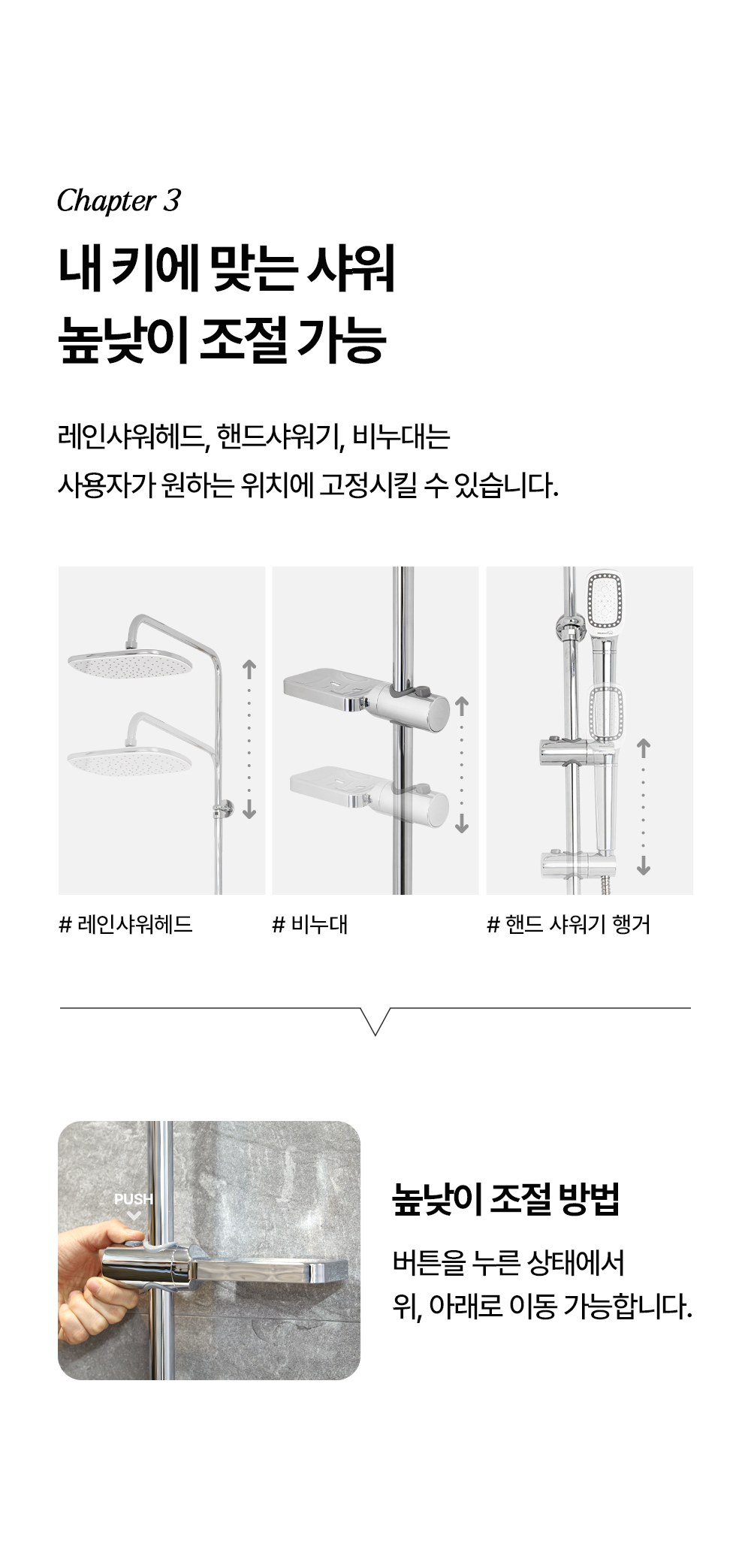 Chapter 3

내 키에 맞는 샤워
높낮이 조절 가능

레인샤워헤드, 핸드샤워기, 비누대는
사용자가 원하는 위치에 고정시킬 수 있습니다.

# 레인샤워헤드

# 비누대

# 핸드 샤워기 행거

PUSH

높낮이 조절 방법

버튼을 누른 상태에서
위, 아래로 이동 가능합니다.